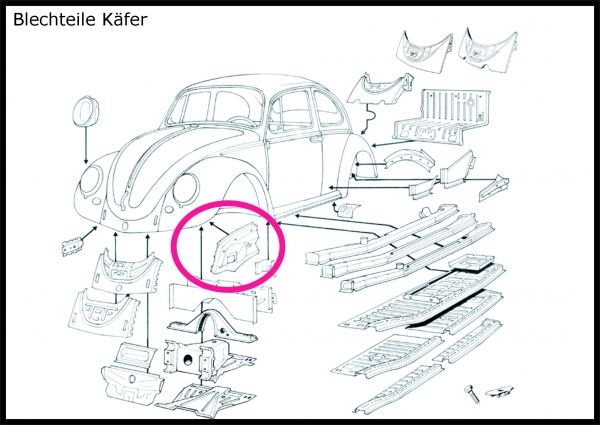 Blechteile Käfer