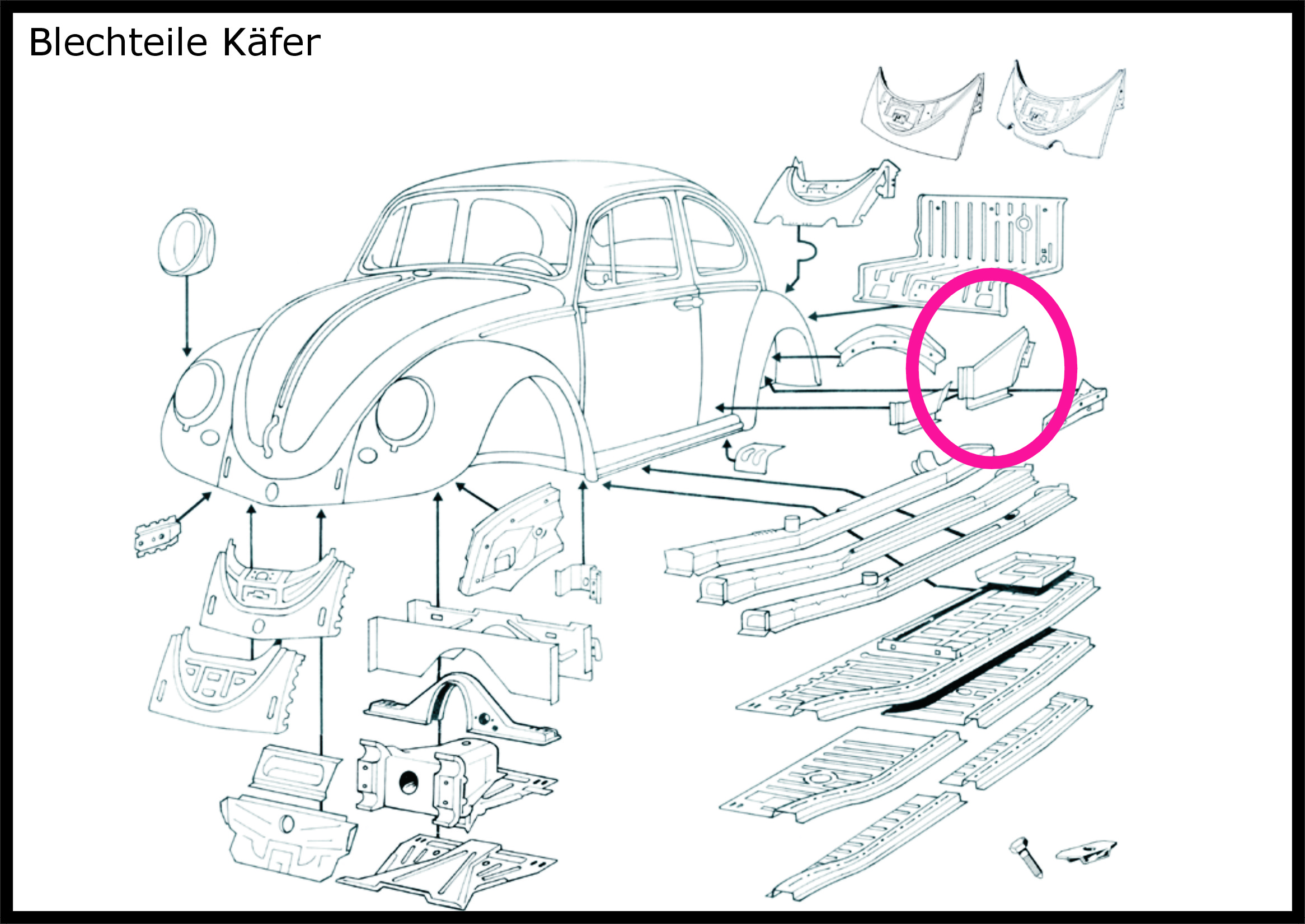 Blechteile Käfer